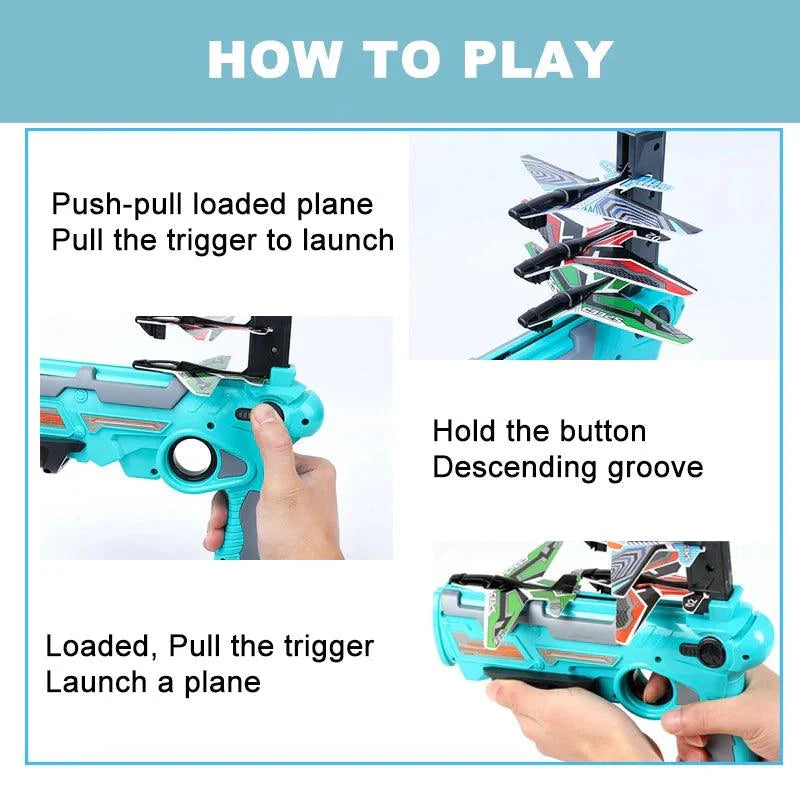 HOW TO PLAY

Push-pull loaded plane
Pull the trigger to launch

Hold the button
Descending groove

Loaded, Pull the trigger
Launch a plane